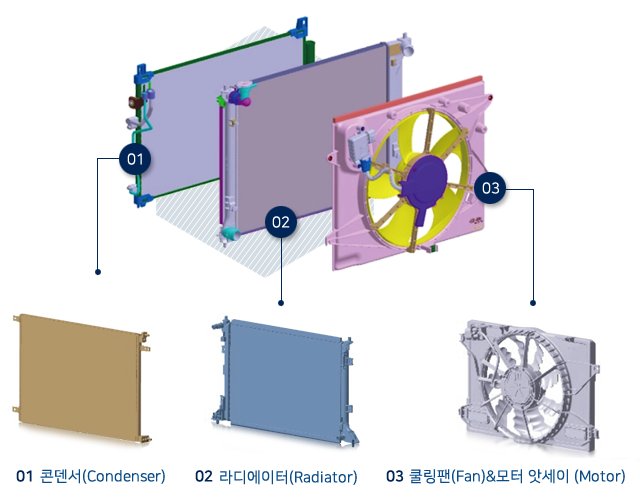 01

02

03

01 콘덴서(Condenser)

02 라디에이터(Radiator)

03 쿨링팬(Fan)&모터 앗세이 (Motor)