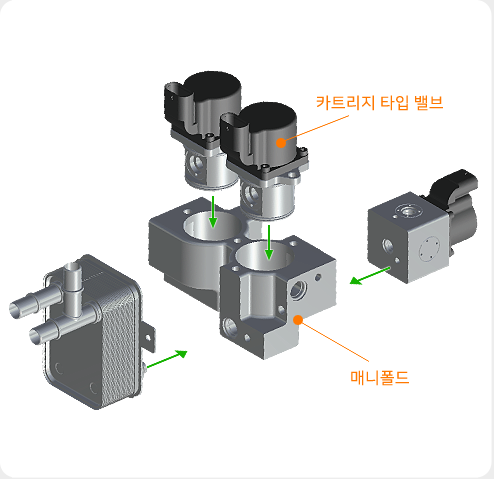 카트리지 타입 밸브

매니폴드