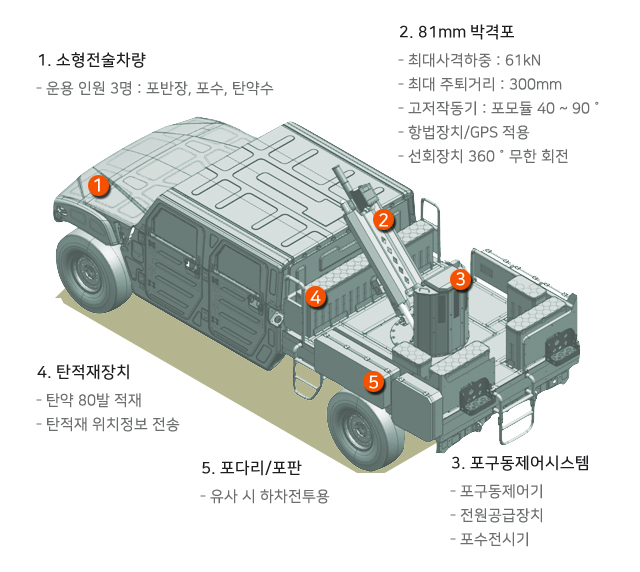 1. 소형전술차량

- 운용 인원 3명 : 포반장, 포수, 탄약수

2. 81mm 박격포

- 최대사격하중 : 61kN

- 최대 주퇴거리 : 300mm

- 고저작동기 : 포모듈 40 ~ 90 ˚

- 항법장치/GPS 적용

- 선회장치 360 ˚ 무한 회전

1

2

3

4

5

4. 탄적재장치

- 탄약 80발 적재

- 탄적재 위치정보 전송

5. 포다리/포판

- 유사 시 하차전투용

3. 포구동제어시스템

- 포구동제어기

- 전원공급장치

- 포수전시기